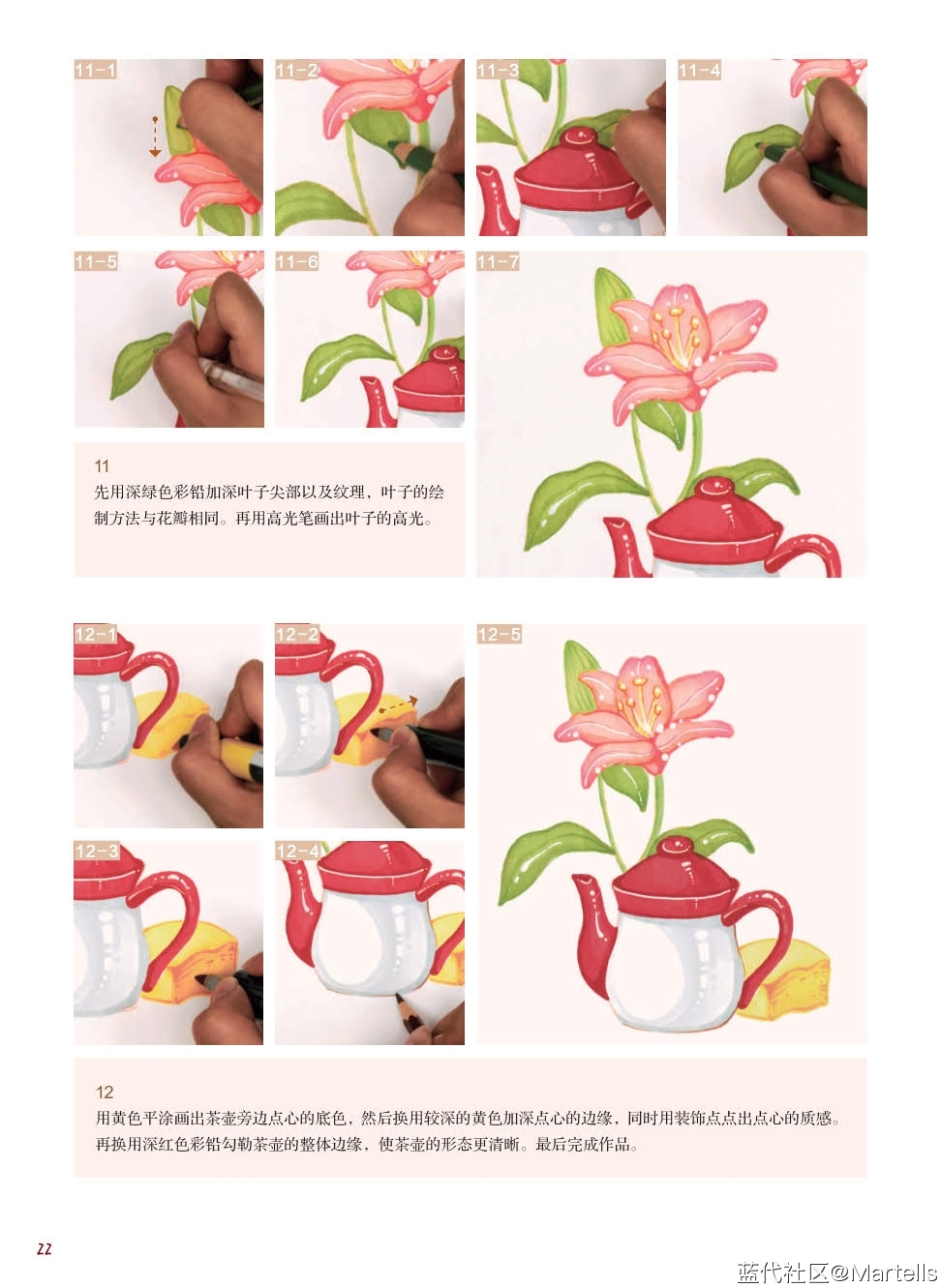 11-1

11-2

11-3

11-4

11-5

11-6

11-7

11
先用深绿色彩铅加深叶子尖部以及纹理，叶子的绘制方法与花瓣相同。再用高光笔画出叶子的高光。

12-1

12-2

12-5

12-3

12-4

12
用黄色平涂画出茶壶旁边点心的底色，然后换用较深的黄色加深点心的边缘，同时用装饰点点出点心的质感。再换用深红色彩铅勾勒茶壶的整体边缘，使茶壶的形态更清晰。最后完成作品。

22

蓝代社区@Martells